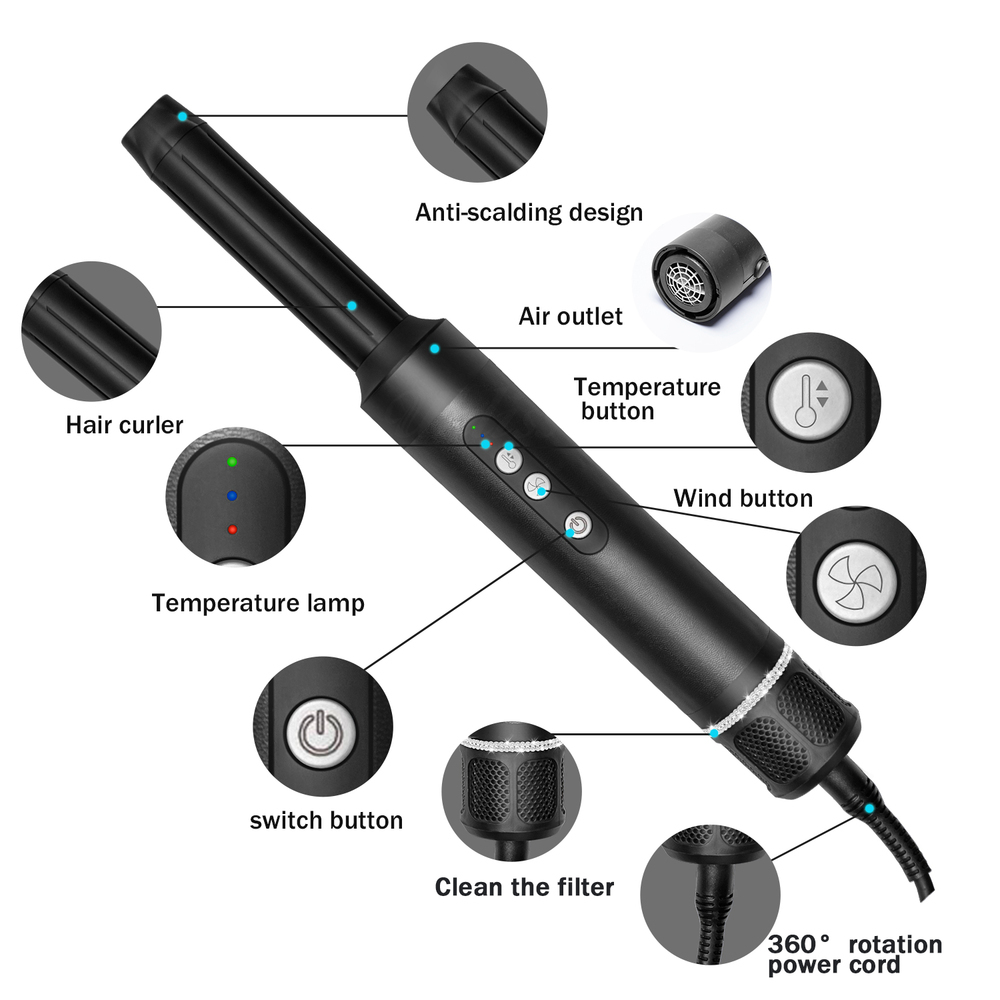 Anti-scalding design

Air outlet

Hair curler

Temperature button

Wind button

Temperature lamp

switch button

Clean the filter

360° rotation power cord