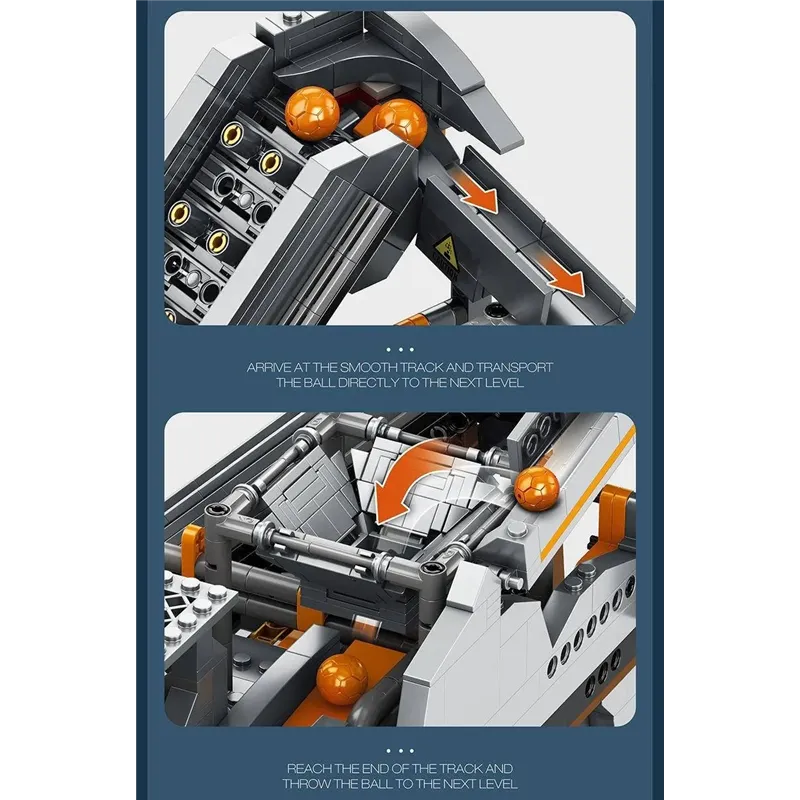 ARRIVE AT THE SMOOTH TRACK AND TRANSPORT THE BALL DIRECTLY TO THE NEXT LEVEL

REACH THE END OF THE TRACK AND THROW THE BALL TO THE NEXT LEVEL