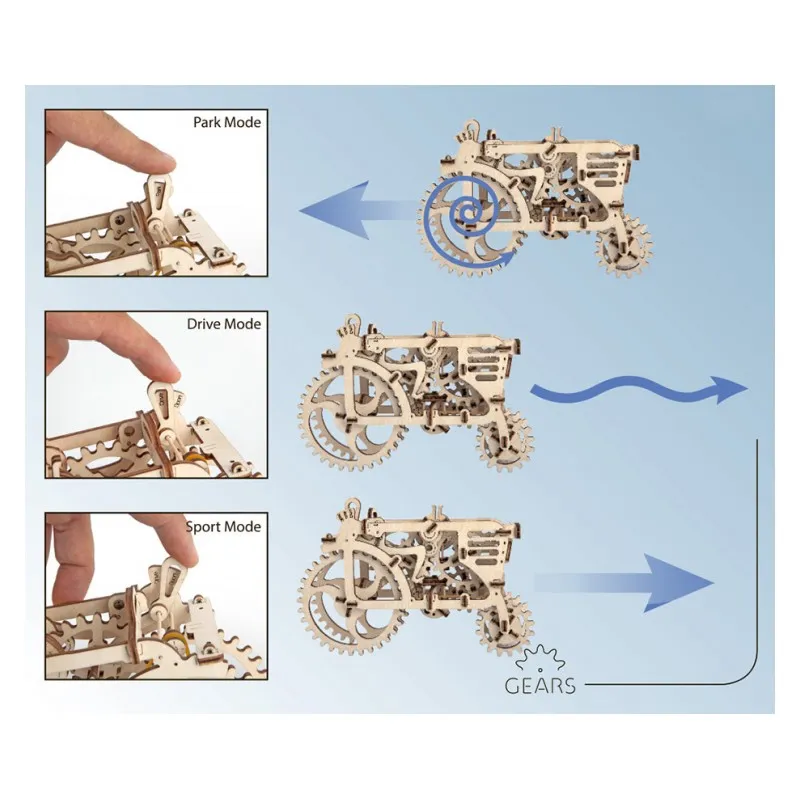 Park Mode

Drive Mode

Sport Mode

GEARS