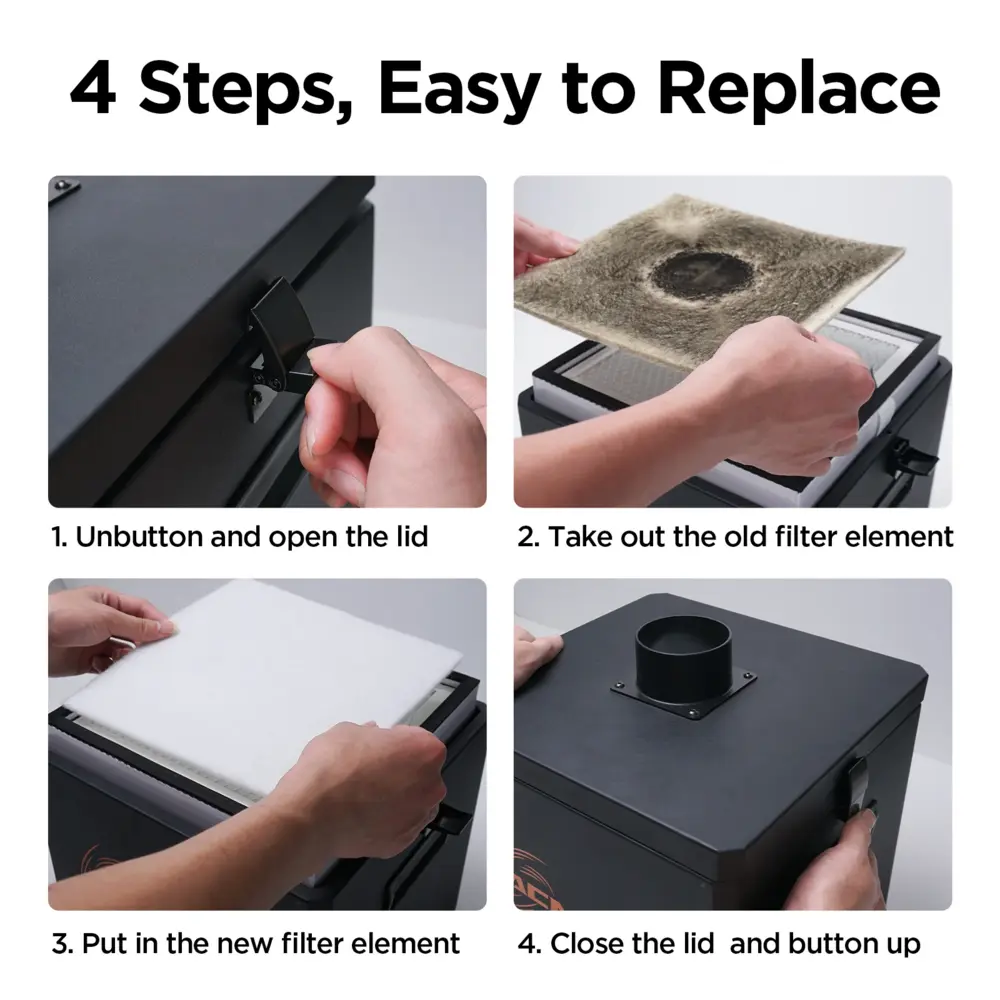 4 Steps, Easy to Replace

1. Unbutton and open the lid

2. Take out the old filter element

3. Put in the new filter element

4. Close the lid  and button up